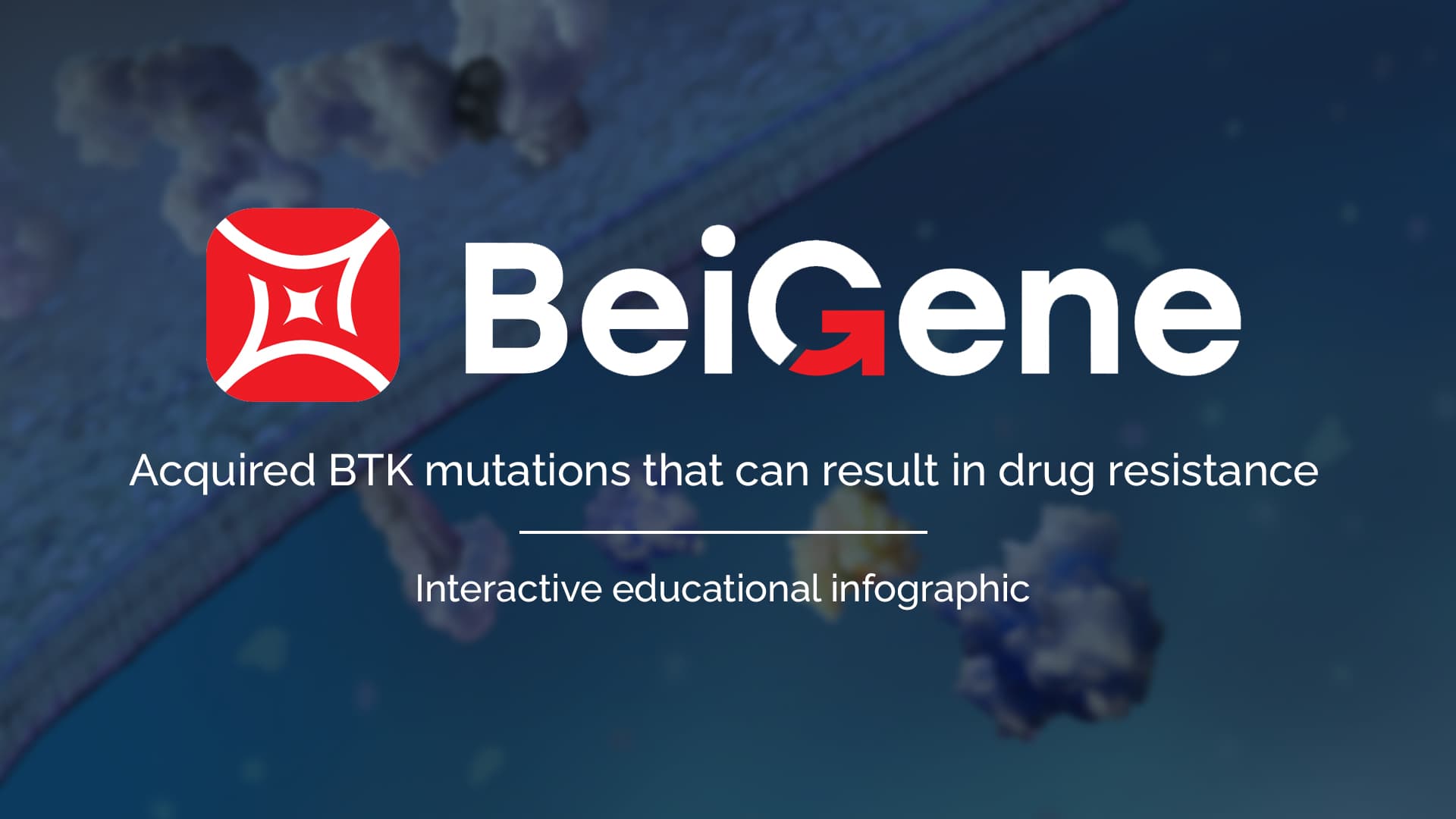 BeiGene

Acquired BTK mutations that can result in drug resistance

Interactive educational infographic